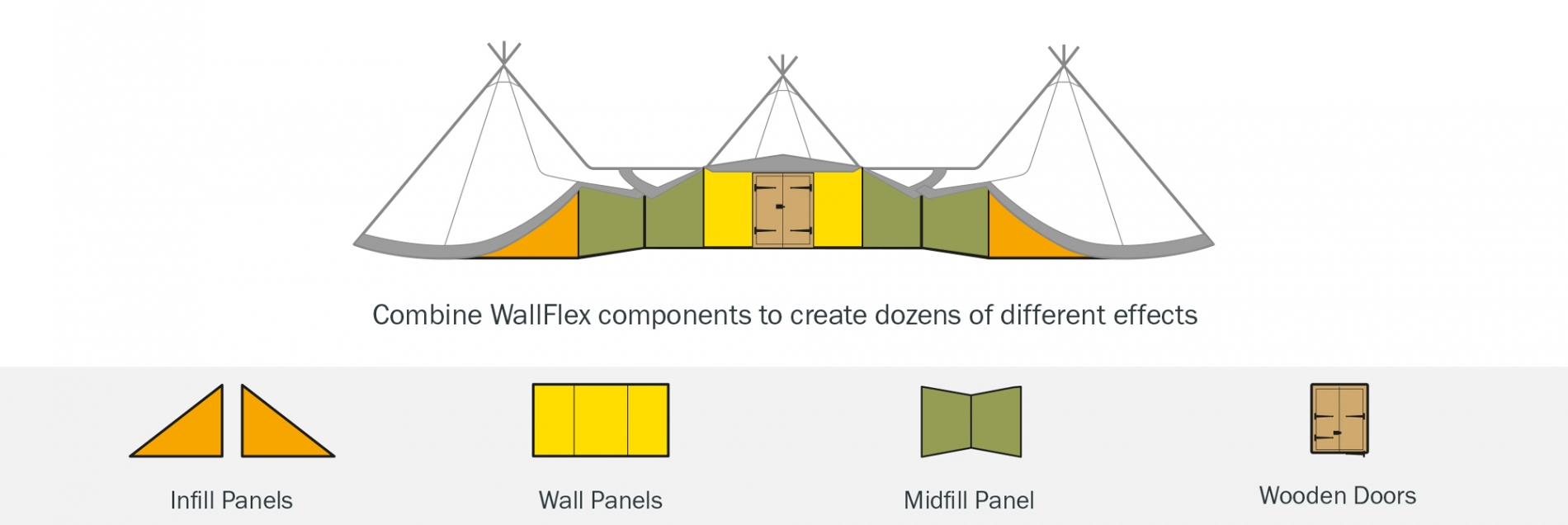 Combine WallFlex components to create dozens of different effects

Infill Panels

Wall Panels

Midfill Panel

Wooden Doors